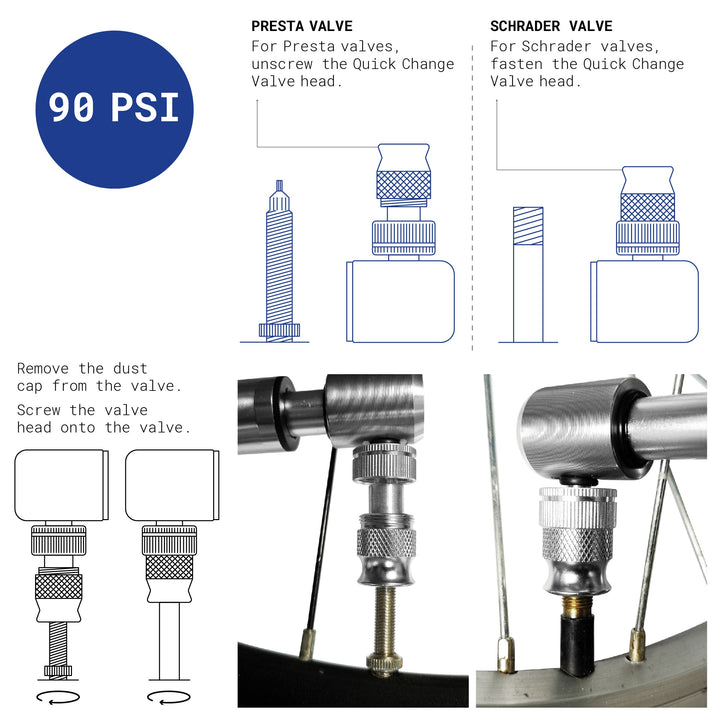 90 PSI

PRESTA VALVE
For Presta valves, unscrew the Quick Change Valve head.

SCHRADER VALVE
For Schrader valves, fasten the Quick Change Valve head.

Remove the dust cap from the valve.

Screw the valve head onto the valve.