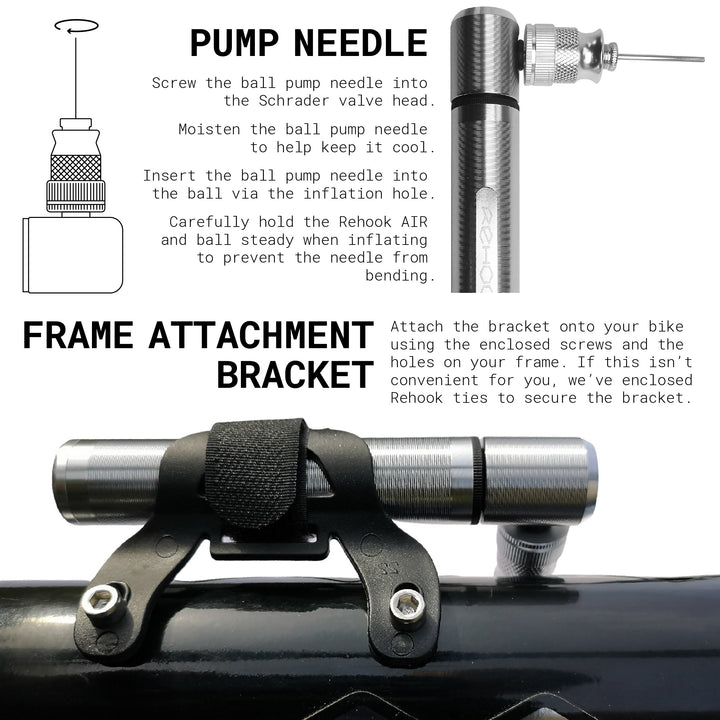 PUMP NEEDLE

Screw the ball pump needle into the Schrader valve head.

Moisten the ball pump needle to help keep it cool.

Insert the ball pump needle into the ball via the inflation hole.

Carefully hold the Rehook AIR and ball steady when inflating to prevent the needle from bending.

REHOO

FRAME ATTACHMENT BRACKET

Attach the bracket onto your bike using the enclosed screws and the holes on your frame. If this isn't convenient for you, we've enclosed Rehook ties to secure the bracket.